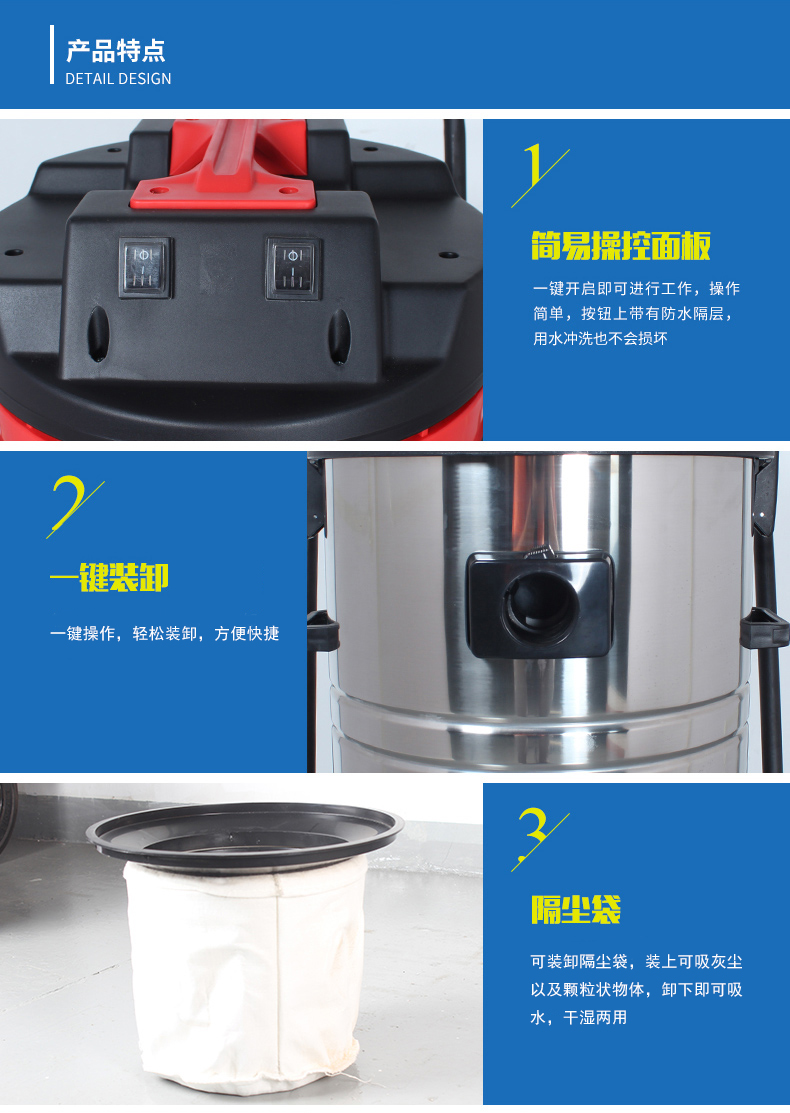 产品特点
DETAIL DESIGN

1
简易操控面板
一键开启即可进行工作，操作简单，按钮上带有防水隔层，用水冲洗也不会损坏

2
一键装卸
一键操作，轻松装卸，方便快捷

3
隔尘袋
可装卸隔尘袋，装上可吸灰尘以及颗粒状物体，卸下即可吸水，干湿两用